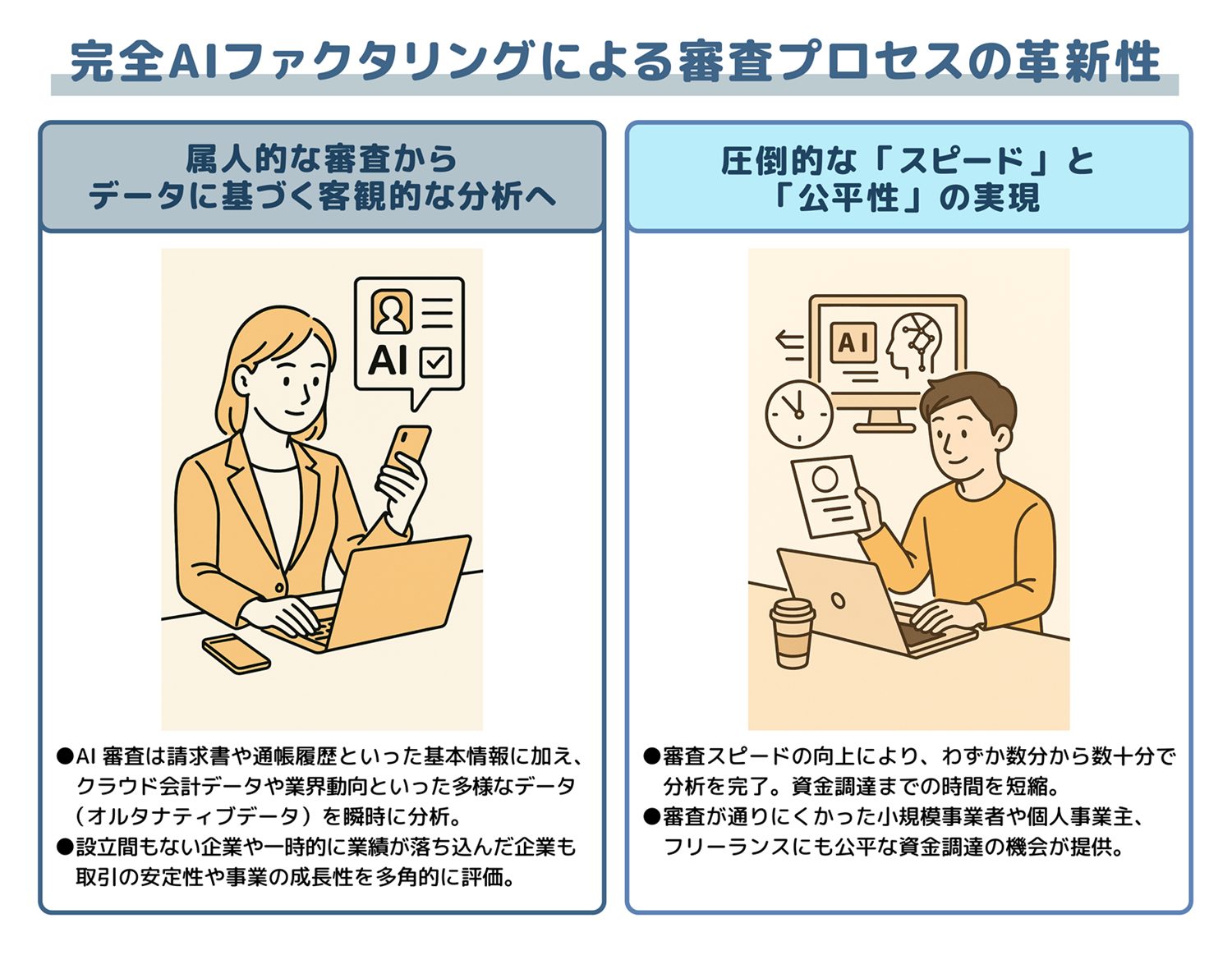 完全AIファクタリングによる審査プロセスの革新性

属人的な審査から
データに基づく客観的な分析へ

AI

●AI 審査は請求書や通帳履歴といった基本情報に加え、クラウド会計データや業界動向といった多様なデータ（オルタナティブデータ）を瞬時に分析。
●設立間もない企業や一時的に業績が落ち込んだ企業も取引の安定性や事業の成長性を多角的に評価。

圧倒的な「スピード」と
「公平性」の実現

AI

●審査スピードの向上により、わずか数分から数十分で分析を完了。資金調達までの時間を短縮。
●審査が通りにくかった小規模事業者や個人事業主、フリーランスにも公平な資金調達の機会が提供。